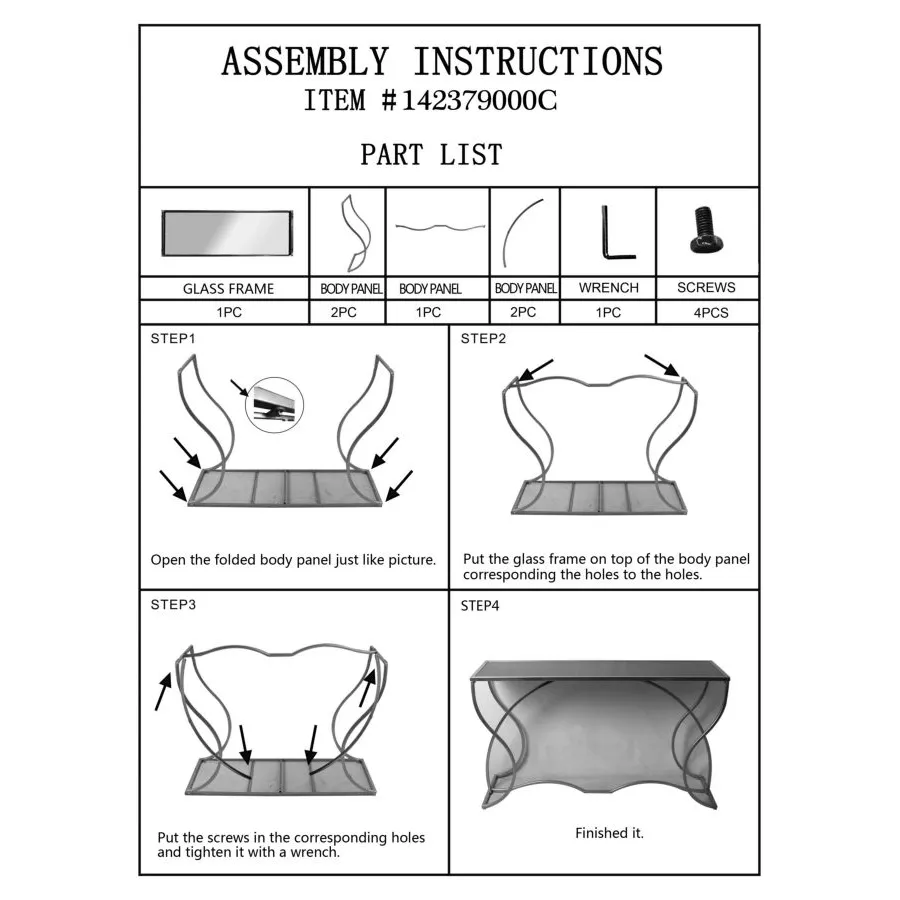 ASSEMBLY INSTRUCTIONS
ITEM #142379000C

PART LIST

| GLASS FRAME | BODY PANEL | BODY PANEL | BODY PANEL | WRENCH | SCREWS |
|---|---|---|---|---|---|
| 1PC | 2PC | 1PC | 2PC | 1PC | 4PCS |

STEP1

Open the folded body panel just like picture.

STEP2

Put the glass frame on top of the body panel corresponding the holes to the holes.

STEP3

Put the screws in the corresponding holes and tighten it with a wrench.

STEP4

Finished it.