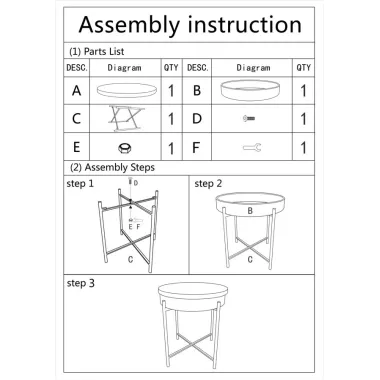 Assembly instruction

(1) Parts List

| DESC. | Diagram | QTY | DESC. | Diagram | QTY |
|---|---|---|---|---|---|
| A | | 1 | B | | 1 |
| C | | 1 | D | | 1 |
| E | | 1 | F | | 1 |

(2) Assembly Steps

step 1

D

E F

C

step 2

B

C

step 3